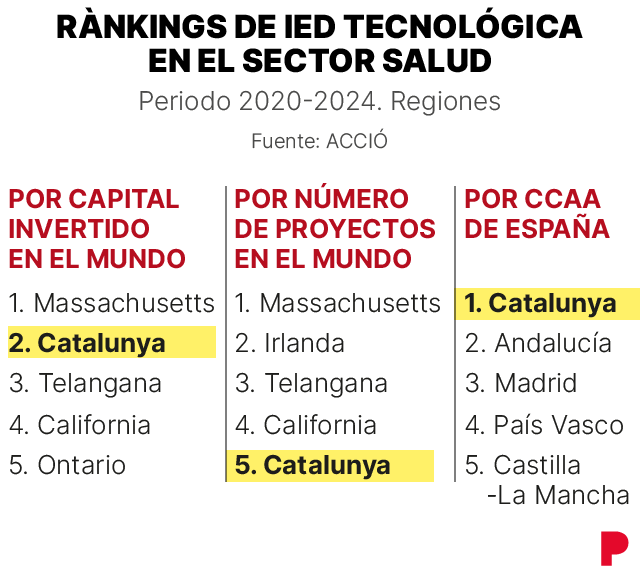 RÀNKINGS DE IED TECNOLÓGICA EN EL SECTOR SALUD

Periodo 2020-2024. Regiones

Fuente: ACCIÓ

POR CAPITAL INVERTIDO EN EL MUNDO

1. Massachusetts
2. Catalunya
3. Telangana
4. California
5. Ontario

POR NÚMERO DE PROYECTOS EN EL MUNDO

1. Massachusetts
2. Irlanda
3. Telangana
4. California
5. Catalunya

POR CCAA DE ESPAÑA

1. Catalunya
2. Andalucía
3. Madrid
4. País Vasco
5. Castilla -La Mancha

P